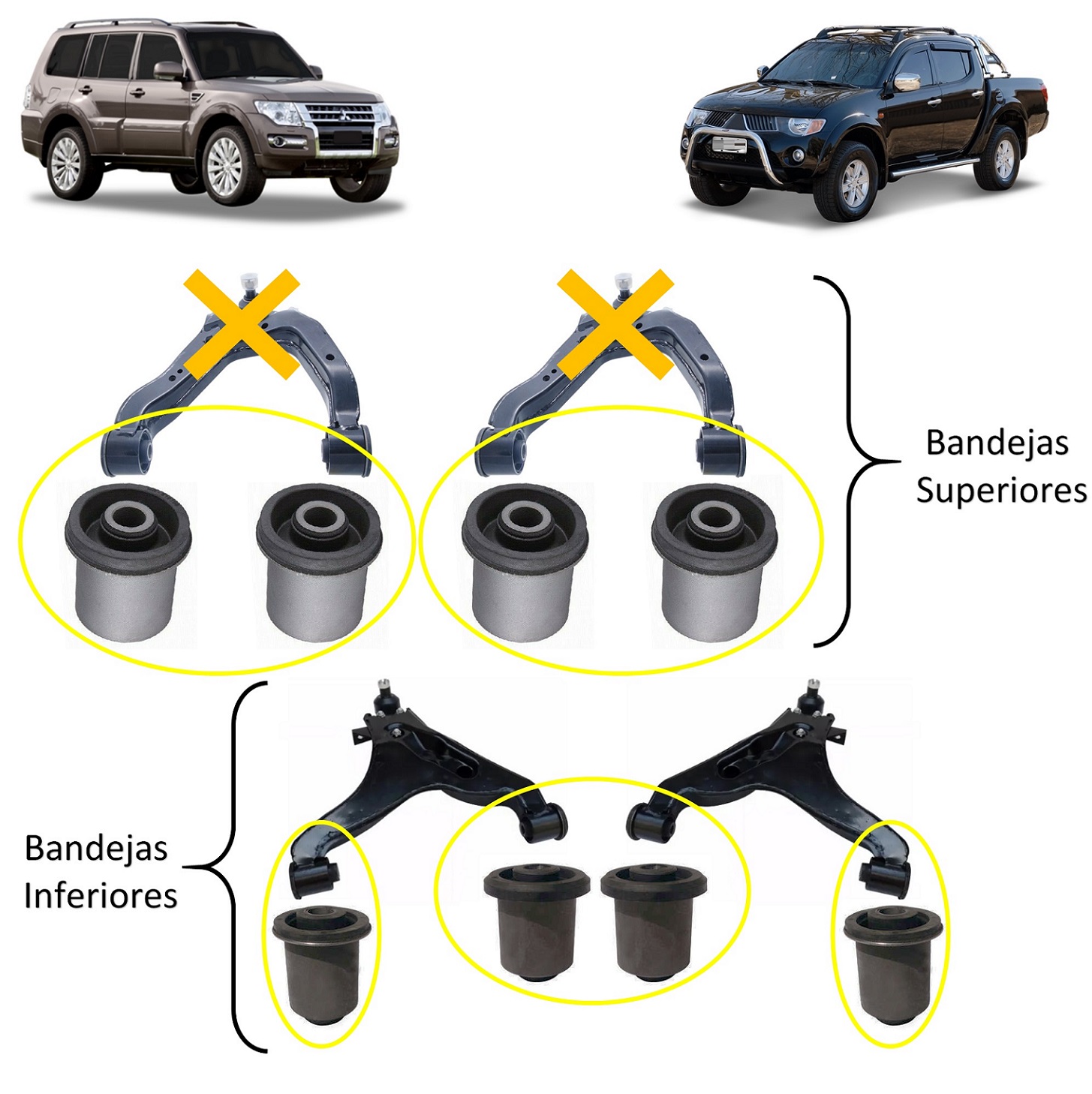 Bandejas Superiores

Bandejas Inferiores